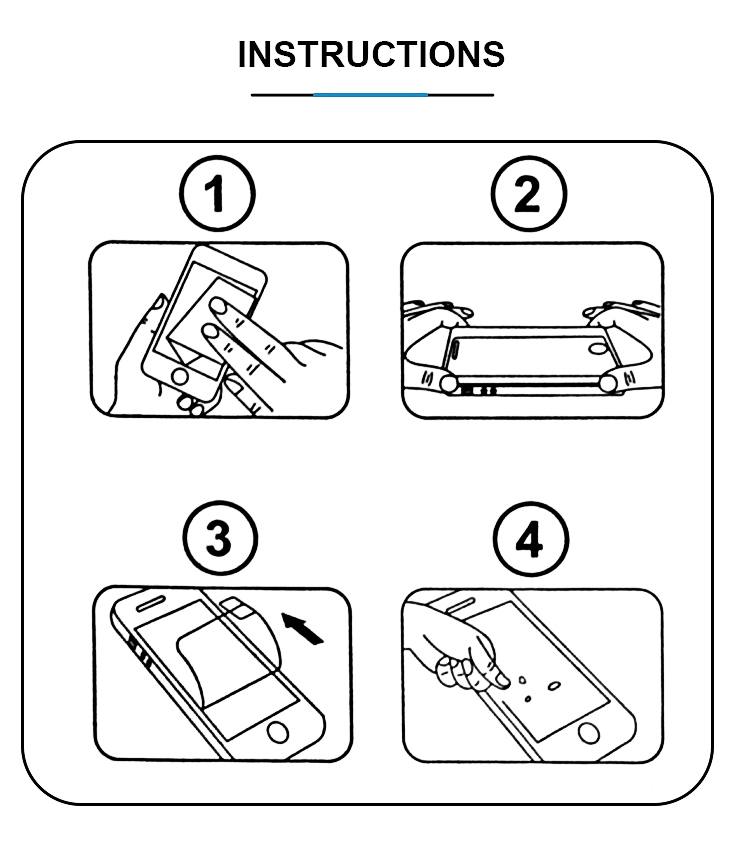 INSTRUCTIONS

1

2

3

4