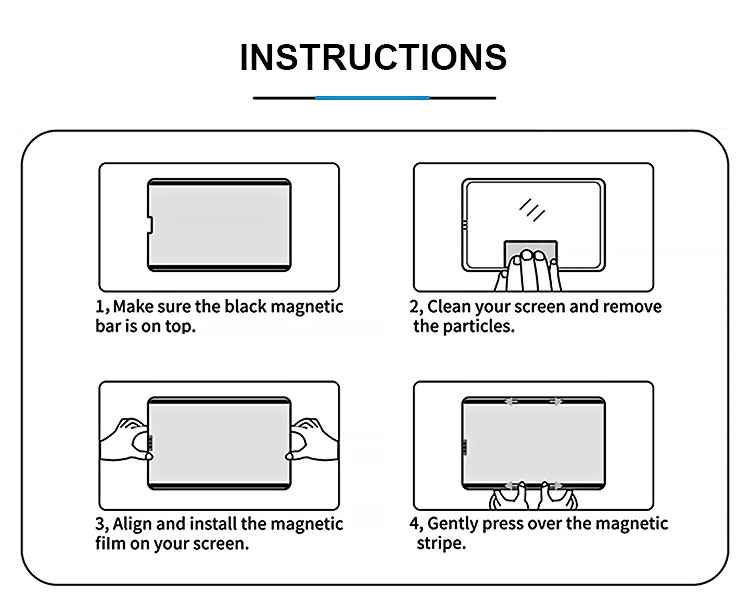 INSTRUCTIONS

1, Make sure the black magnetic bar is on top.

2, Clean your screen and remove the particles.

3, Align and install the magnetic film on your screen.

4, Gently press over the magnetic stripe.